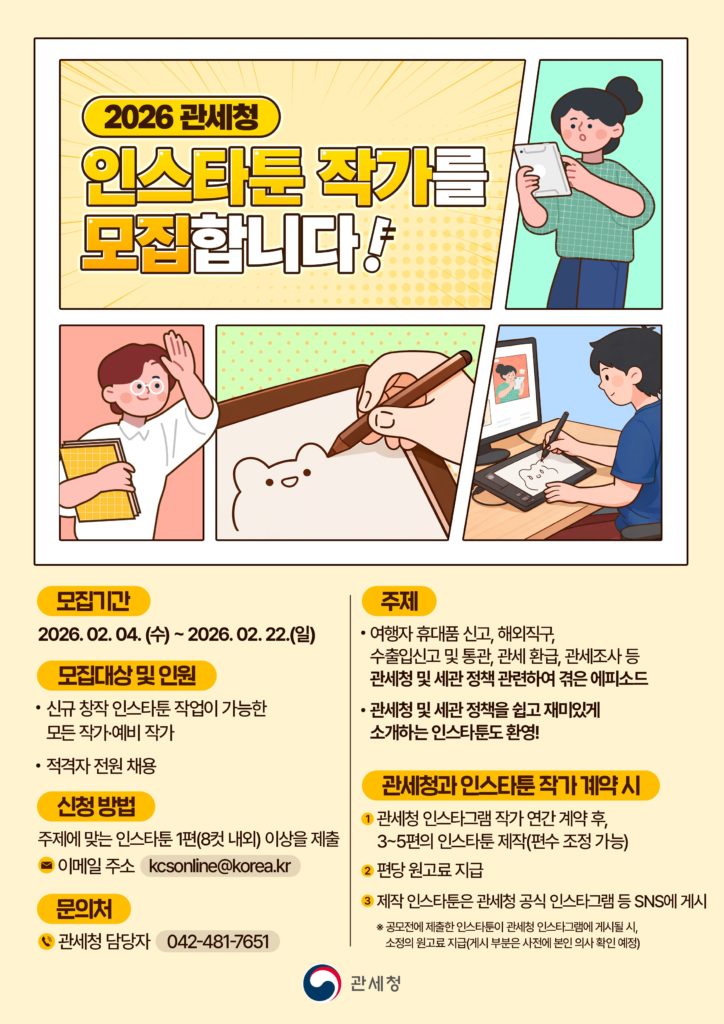 2026 관세청

인스타툰 작가를 모집합니다!

모집기간

2026. 02. 04. (수) ~ 2026. 02. 22.(일)

모집대상 및 인원

• 신규 창작 인스타툰 작업이 가능한 모든 작가·예비 작가

• 적격자 전원 채용

신청 방법

주제에 맞는 인스타툰 1편(8컷 내외) 이상을 제출

이메일 주소 kcsonline@korea.kr

문의처

관세청 담당자 042-481-7651

주제

• 여행자 휴대품 신고, 해외직구, 수출입신고 및 통관, 관세 환급, 관세조사 등 관세청 및 세관 정책 관련하여 겪은 에피소드

• 관세청 및 세관 정책을 쉽고 재미있게 소개하는 인스타툰도 환영!

관세청과 인스타툰 작가 계약 시

1 관세청 인스타그램 작가 연간 계약 후, 3~5편의 인스타툰 제작(편수 조정 가능)

2 편당 원고료 지급

3 제작 인스타툰은 관세청 공식 인스타그램 등 SNS에 게시

※ 공모전에 제출한 인스타툰이 관세청 인스타그램에 게시될 시, 소정의 원고료 지급(게시 부분은 사전에 본인 의사 확인 예정)

관세청